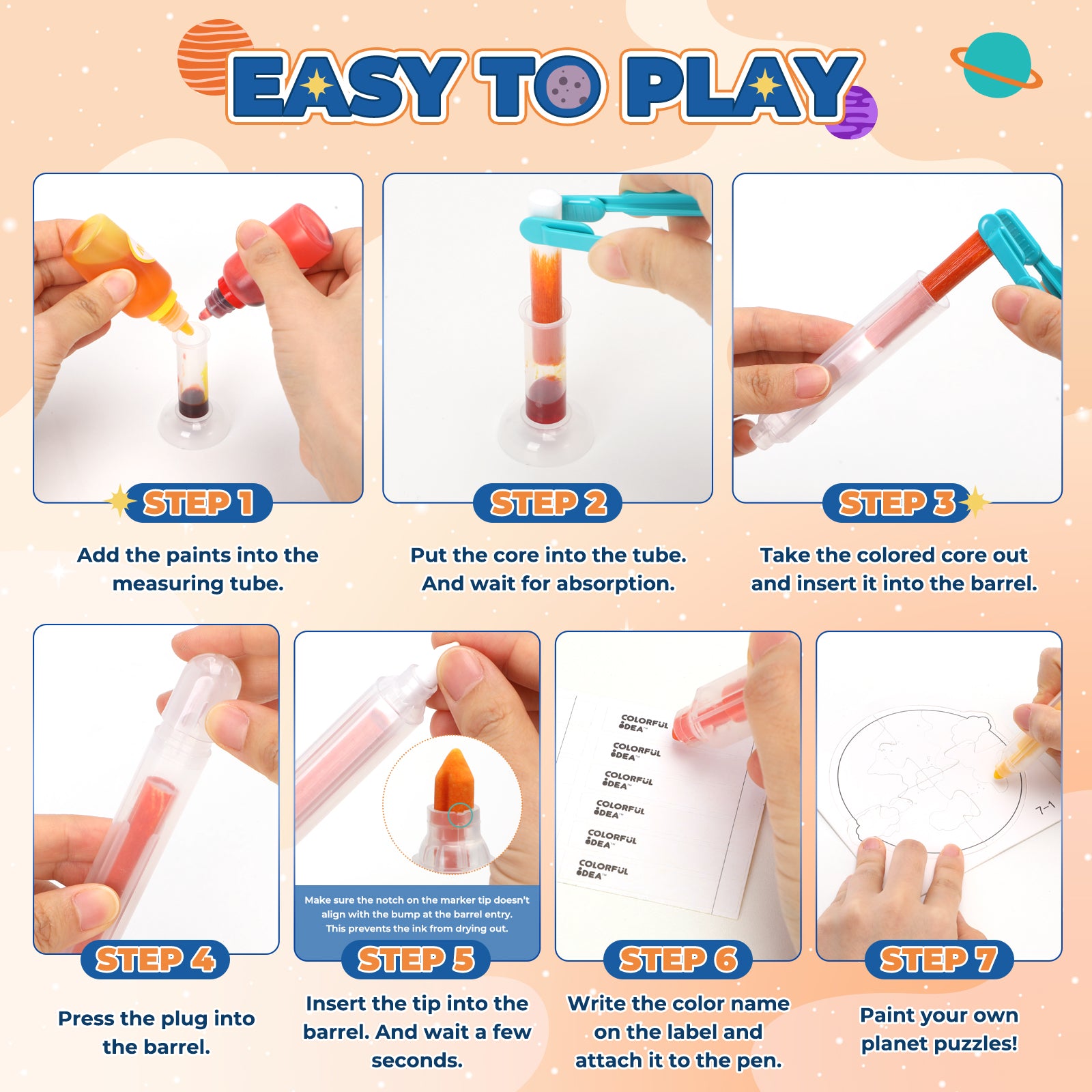 EASY TO PLAY

STEP 1

Add the paints into the measuring tube.

STEP 2

Put the core into the tube. And wait for absorption.

STEP 3

Take the colored core out and insert it into the barrel.

STEP 4

Press the plug into the barrel.

Make sure the notch on the marker tip doesn't align with the bump at the barrel entry. This prevents the ink from drying out.

STEP 5

Insert the tip into the barrel. And wait a few seconds.

COLORFUL IDEA
COLORFUL IDEA
COLORFUL IDEA
COLORFUL IDEA
COLORFUL IDEA
COLORFUL IDEA

STEP 6

Write the color name on the label and attach it to the pen.

7-1

STEP 7

Paint your own planet puzzles!